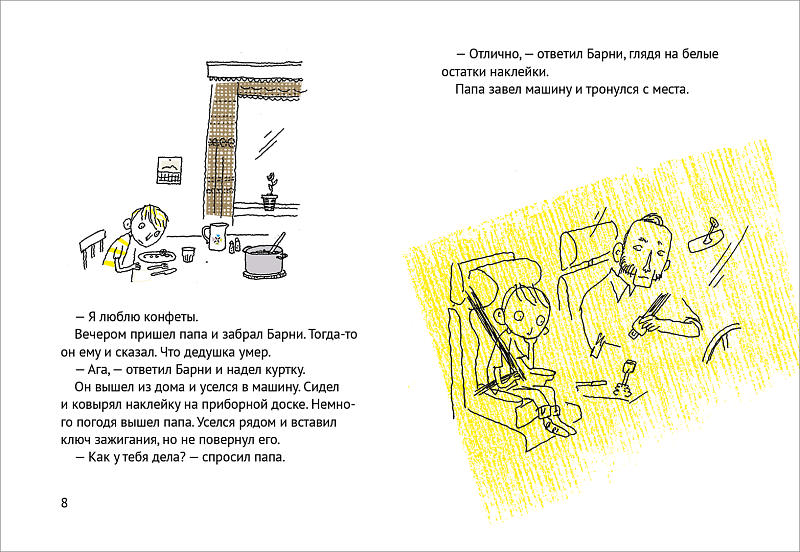 — Я люблю конфеты.

Вечером пришел папа и забрал Барни. Тогда-то он ему и сказал. Что дедушка умер.

— Ага, — ответил Барни и надел куртку.

Он вышел из дома и уселся в машину. Сидел и ковырял наклейку на приборной доске. Немного погодя вышел папа. Уселся рядом и вставил ключ зажигания, но не повернул его.

— Как у тебя дела? — спросил папа.

8

— Отлично, — ответил Барни, глядя на белые остатки наклейки.

Папа завел машину и тронулся с места.