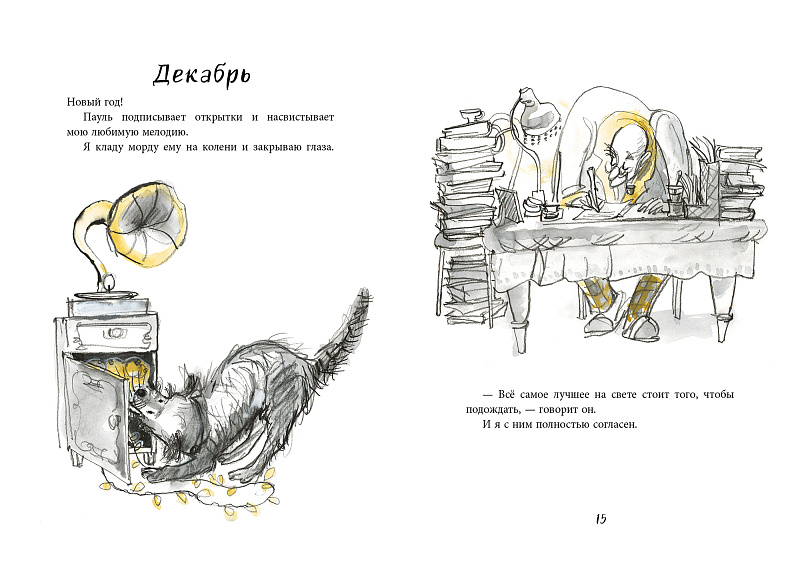 Декабрь

Новый год!

Пауль подписывает открытки и насвистывает мою любимую мелодию.

Я кладу морду ему на колени и закрываю глаза.

— Всё самое лучшее на свете стоит того, чтобы подождать, — говорит он.

И я с ним полностью согласен.

15